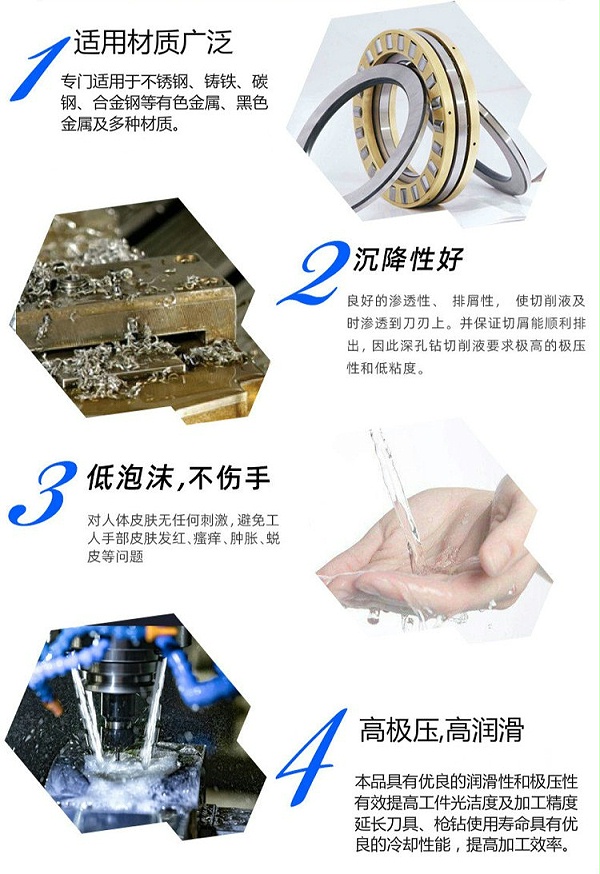 1 适用材质广泛

专门适用于不锈钢、铸铁、碳钢、合金钢等有色金属、黑色金属及多种材质。

2 沉降性好

良好的渗透性、 排屑性， 使切削液及时渗透到刀刃上。并保证切屑能顺利排出，因此深孔钻切削液要求极高的极压性和低粘度。

3 低泡沫,不伤手

对人体皮肤无任何刺激，避免工人手部皮肤发红、瘙痒、肿胀、蜕皮等问题

4 高极压,高润滑

本品具有优良的润滑性和极压性有效提高工件光洁度及加工精度延长刀具、枪钻使用寿命具有优良的冷却性能，提高加工效率。